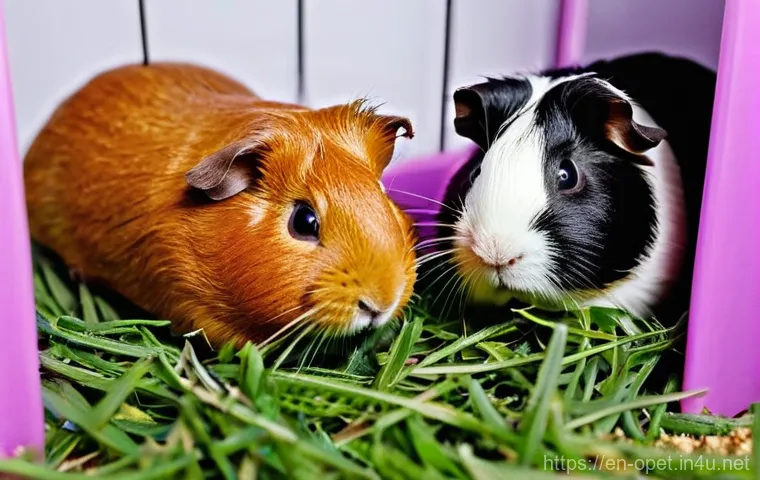 https://en-opet.in4u.net